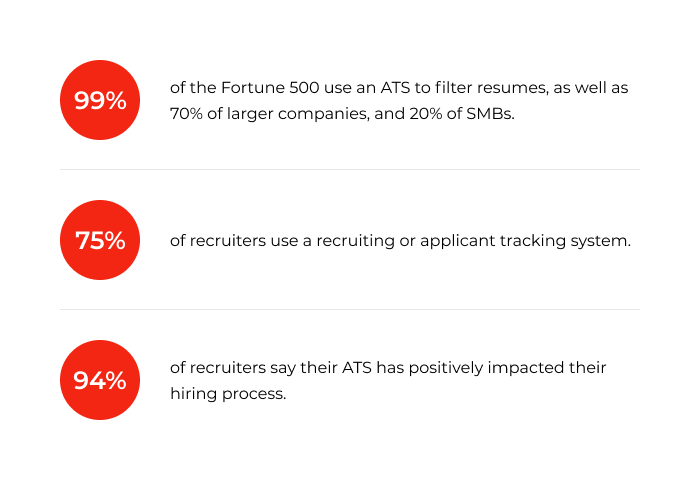 99%

of the Fortune 500 use an ATS to filter resumes, as well as 70% of larger companies, and 20% of SMBs.

75%

of recruiters use a recruiting or applicant tracking system.

94%

of recruiters say their ATS has positively impacted their hiring process.